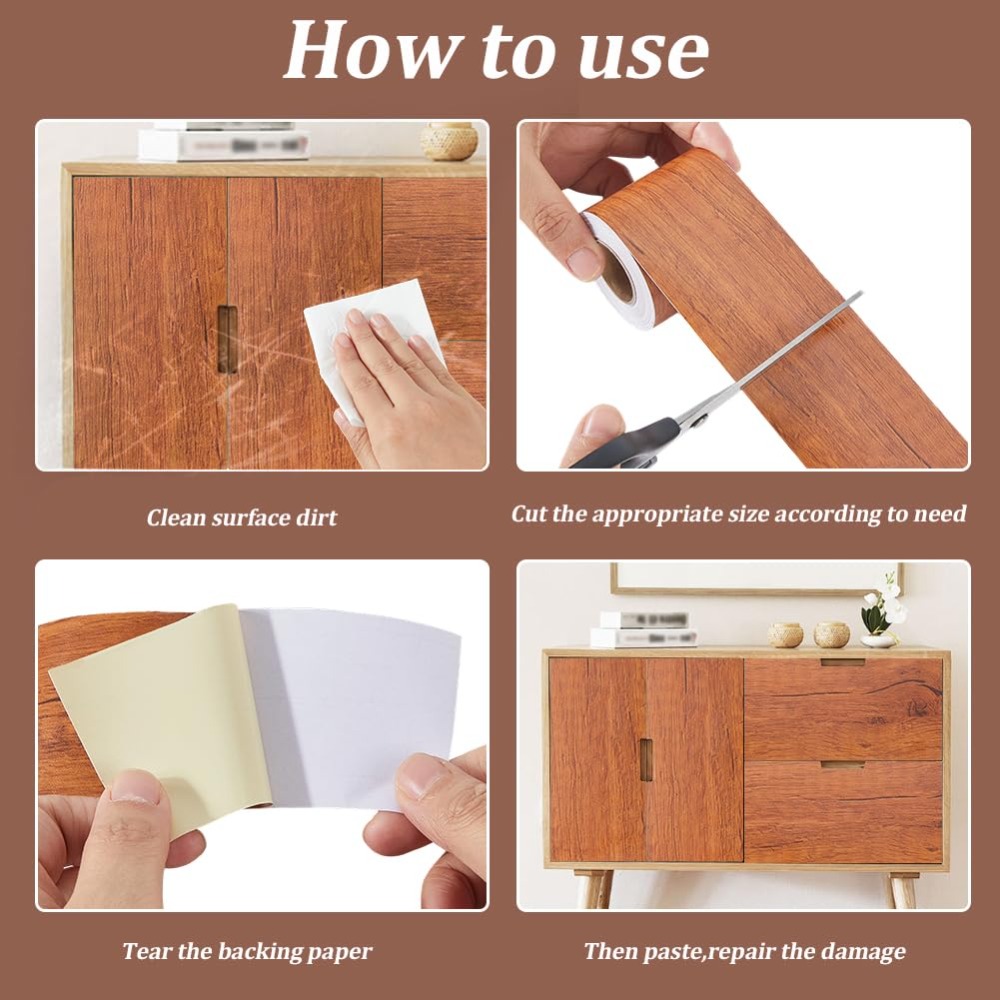 How to use

Clean surface dirt

Cut the appropriate size according to need

Tear the backing paper

Then paste,repair the damage